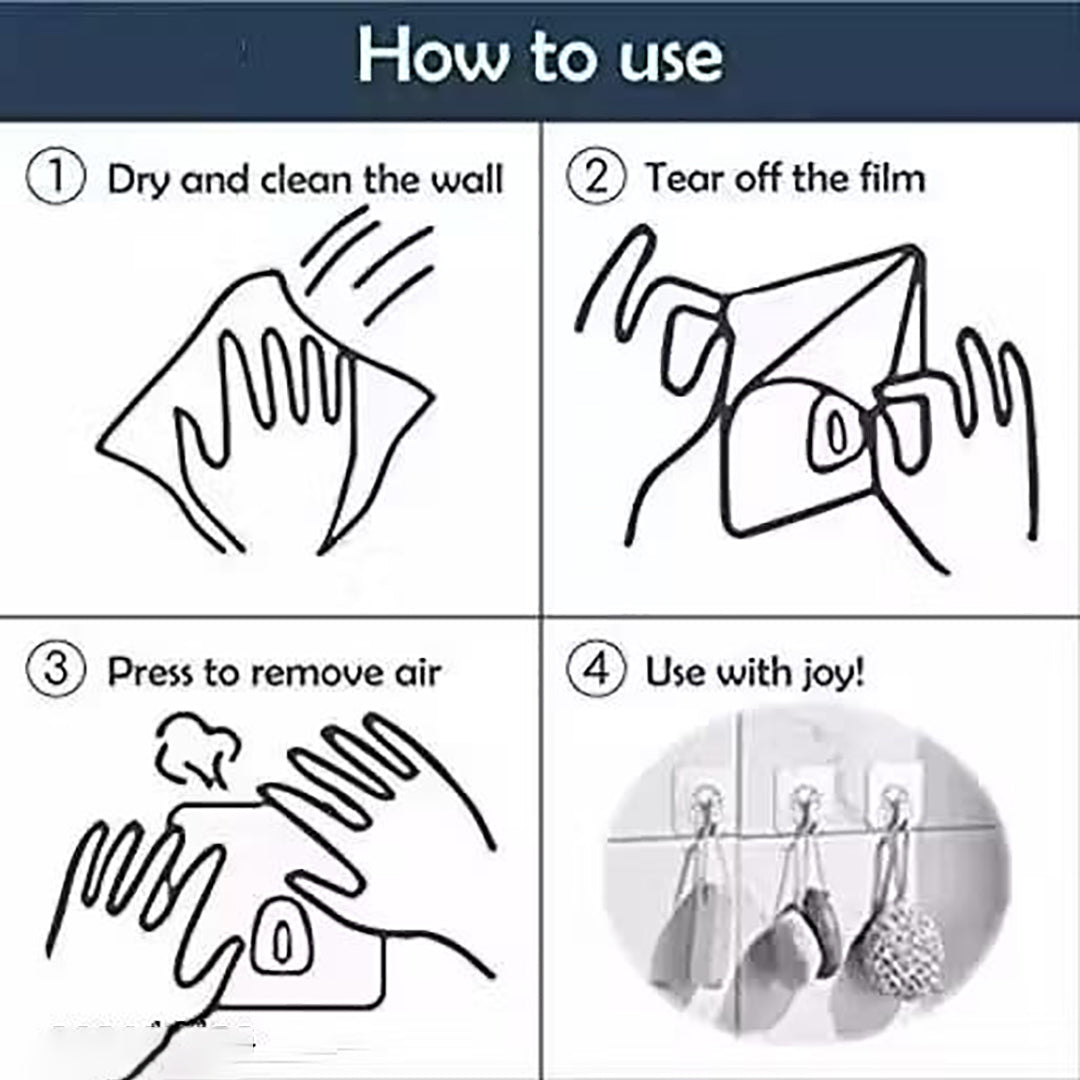 How to use

① Dry and clean the wall

② Tear off the film

③ Press to remove air

④ Use with joy!