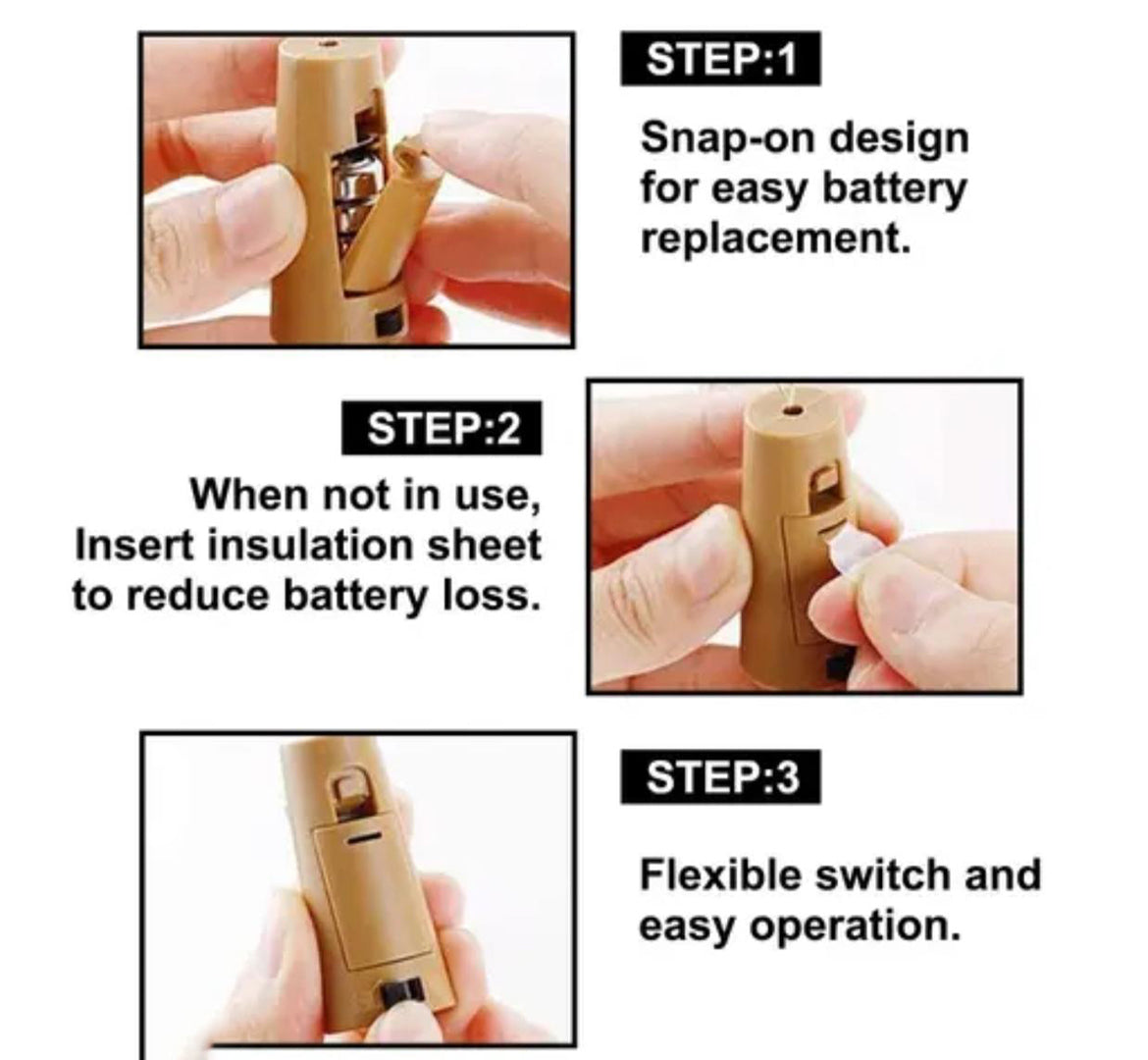 STEP:1

Snap-on design for easy battery replacement.

STEP:2

When not in use, Insert insulation sheet to reduce battery loss.

STEP:3

Flexible switch and easy operation.